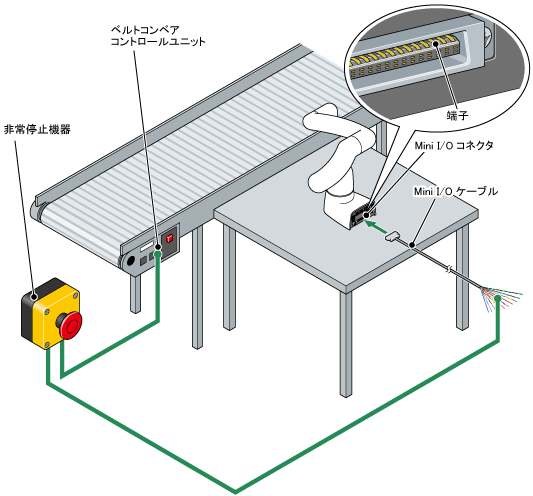 ベルトコンベア
コントロールユニット

非常停止機器

端子

Mini I/O コネクタ

Mini I/O ケーブル